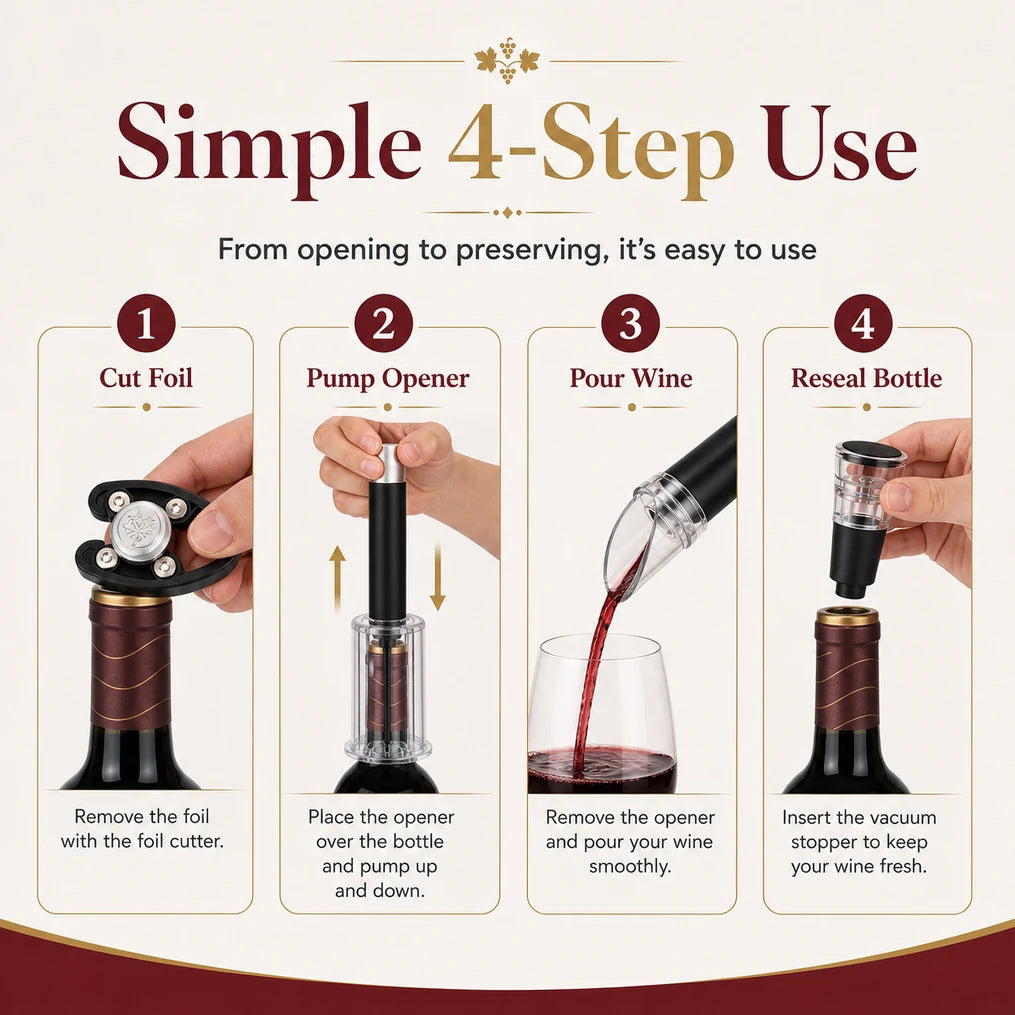 Simple 4-Step Use

From opening to preserving, it's easy to use

1
Cut Foil
Remove the foil with the foil cutter.

2
Pump Opener
Place the opener over the bottle and pump up and down.

3
Pour Wine
Remove the opener and pour your wine smoothly.

4
Reseal Bottle
Insert the vacuum stopper to keep your wine fresh.